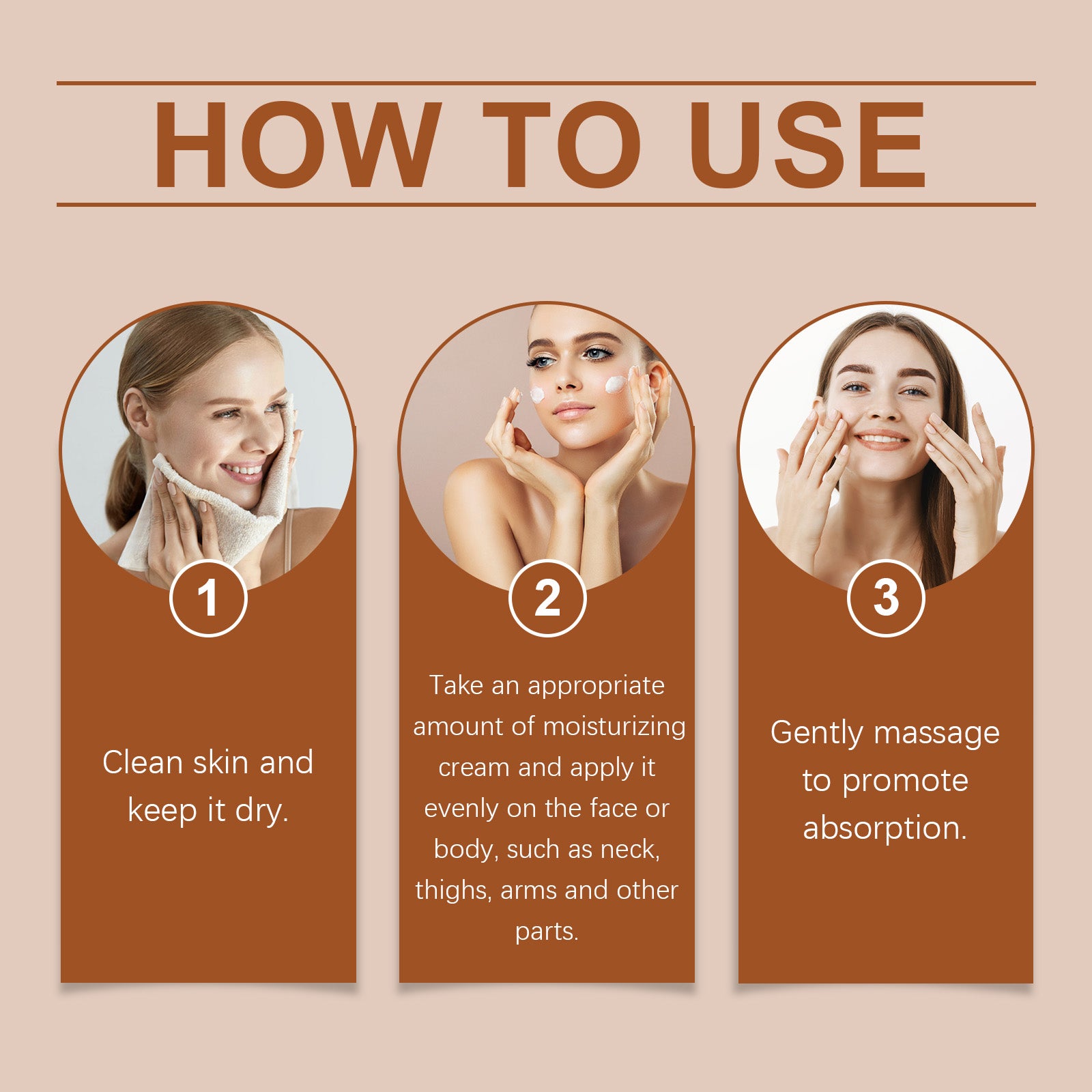 HOW TO USE

1

Clean skin and keep it dry.

2

Take an appropriate amount of moisturizing cream and apply it evenly on the face or body, such as neck, thighs, arms and other parts.

3

Gently massage to promote absorption.